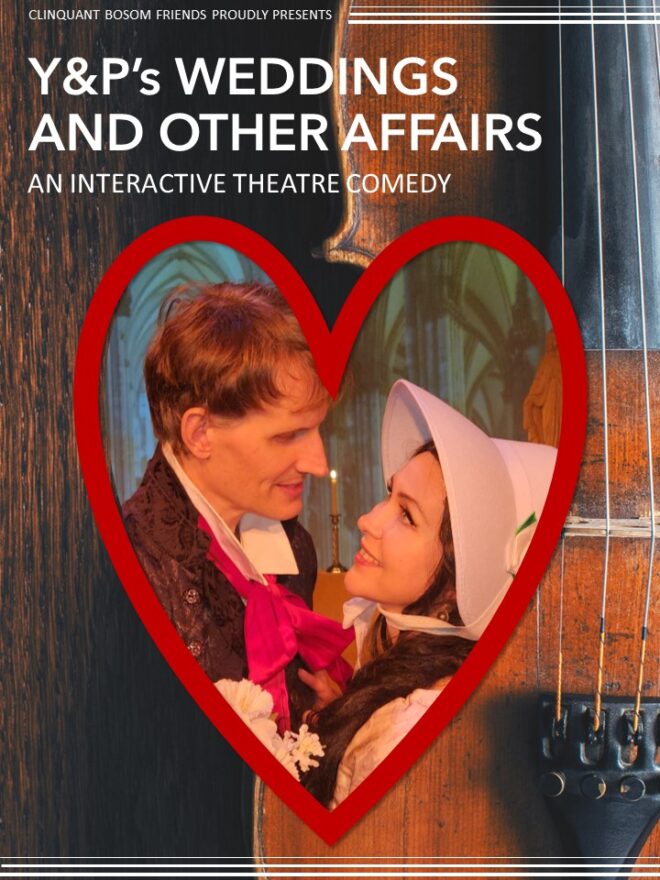 CLINQUANT BOSOM FRIENDS PROUDLY PRESENTS

Y&P's WEDDINGS AND OTHER AFFAIRS

AN INTERACTIVE THEATRE COMEDY